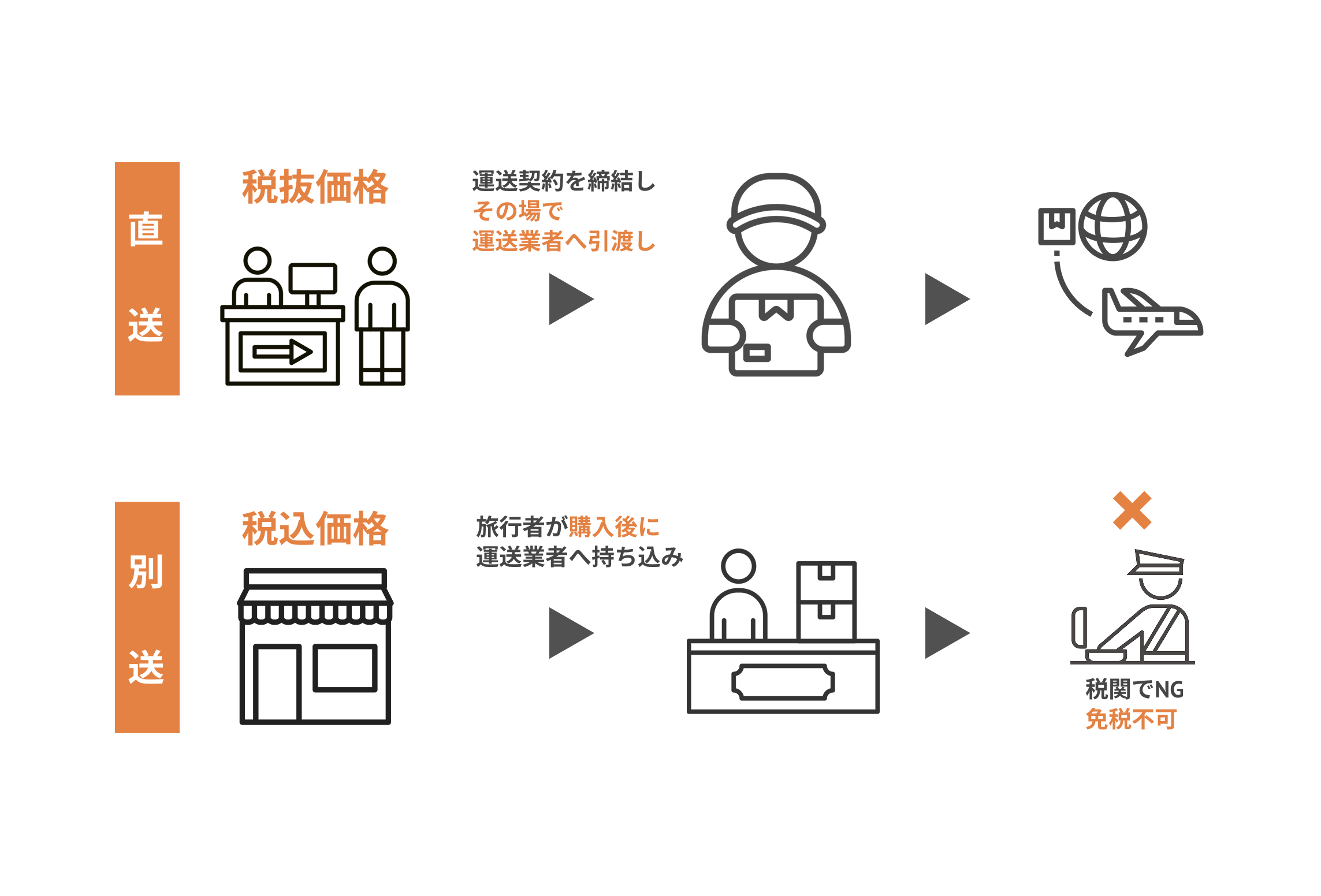 直送

税抜価格

運送契約を締結し
その場で
運送業者へ引渡し

別送

税込価格

旅行者が購入後に
運送業者へ持ち込み

税関でNG
免税不可